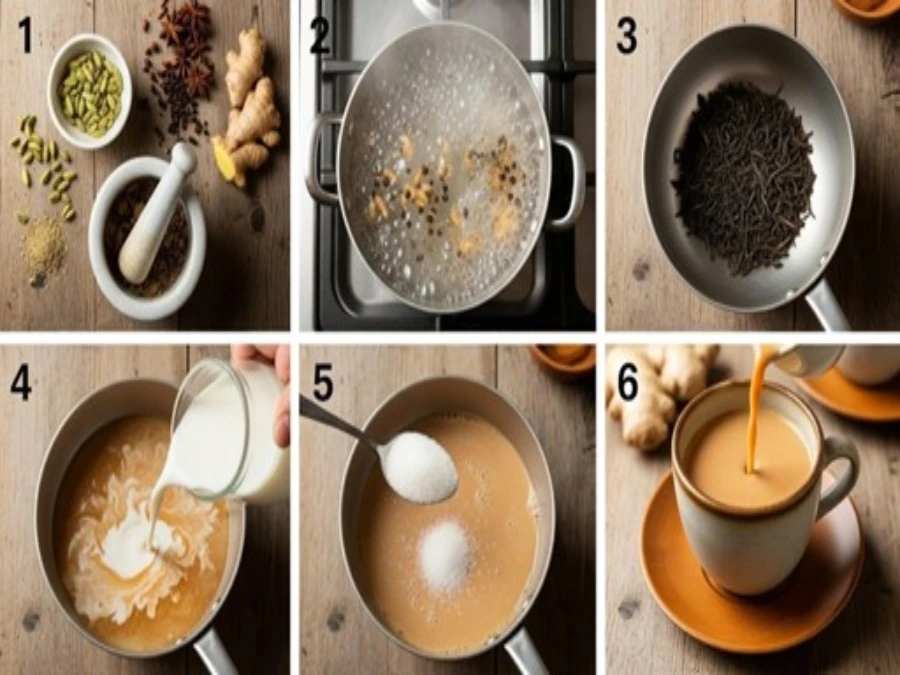 1

2

3

4

5

6